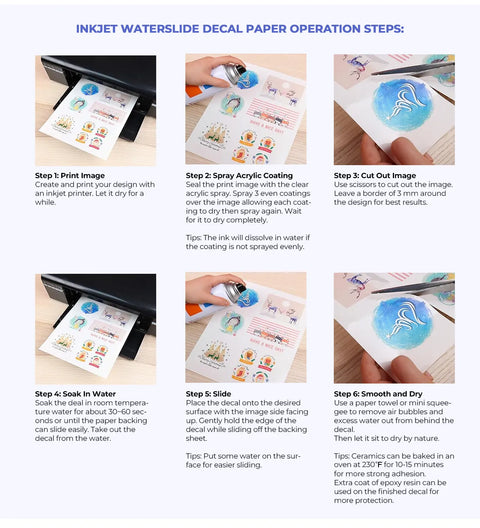 INKJET WATERSLIDE DECAL PAPER OPERATION STEPS:

Step 1: Print Image
Create and print your design with an inkjet printer. Let it dry for a while.

Step 2: Spray Acrylic Coating
Seal the print image with the clear acrylic spray. Spray 3 even coatings over the image allowing each coating to dry then spray again. Wait for it to dry completely.

Tips: The ink will dissolve in water if the coating is not sprayed evenly.

Step 3: Cut Out Image
Use scissors to cut out the image. Leave a border of 3 mm around the design for best results.

Step 4: Soak In Water
Soak the deal in room temperature water for about 30~60 seconds or until the paper backing can slide easily. Take out the decal from the water.

Step 5: Slide
Place the decal onto the desired surface with the image side facing up. Gently hold the edge of the decal while sliding off the backing sheet.

Tips: Put some water on the surface for easier sliding.

Step 6: Smooth and Dry
Use a paper towel or mini squeegee to remove air bubbles and excess water out from behind the decal.
Then let it sit to dry by nature.

Tips: Ceramics can be baked in an oven at 230°F for 10-15 minutes for more strong adhesion.
Extra coat of epoxy resin can be used on the finished decal for more protection.