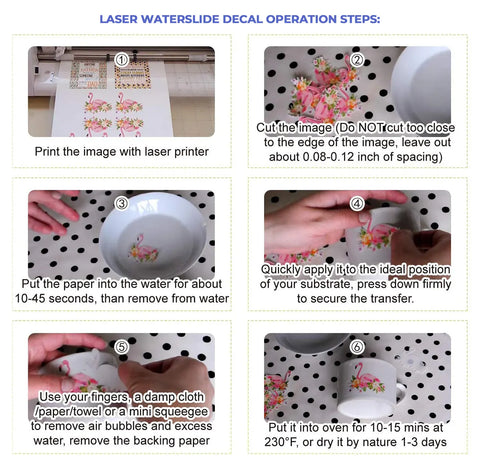 LASER WATERSLIDE DECAL OPERATION STEPS:

①
Print the image with laser printer

②
Cut the image (Do NOT cut too close to the edge of the image, leave out about 0.08-0.12 inch of spacing)

③
Put the paper into the water for about 10-45 seconds, than remove from water

④
Quickly apply it to the ideal position of your substrate, press down firmly to secure the transfer.

⑤
Use your fingers, a damp cloth /paper/towel or a mini squeegee to remove air bubbles and excess water, remove the backing paper

⑥
Put it into oven for 10-15 mins at 230°F, or dry it by nature 1-3 days