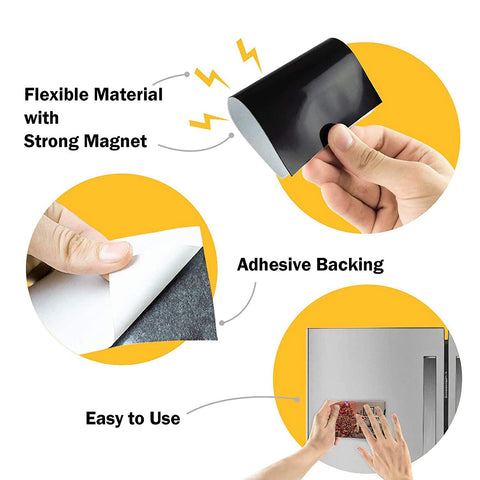 Flexible Material with Strong Magnet

Adhesive Backing

Easy to Use