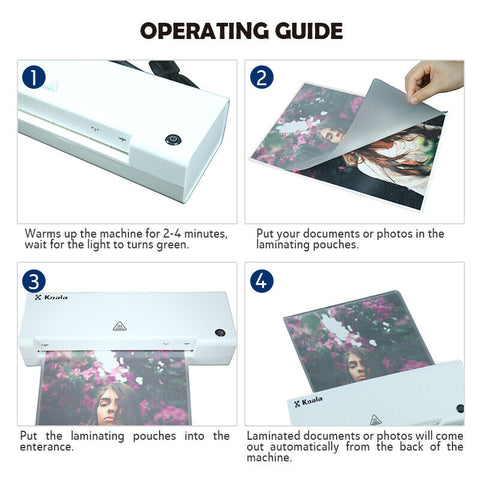 OPERATING GUIDE

1

Warms up the machine for 2-4 minutes, wait for the light to turns green.

2

Put your documents or photos in the laminating pouches.

3

Koala

Put the laminating pouches into the enterance.

4

Koala

Laminated documents or photos will come out automatically from the back of the machine.