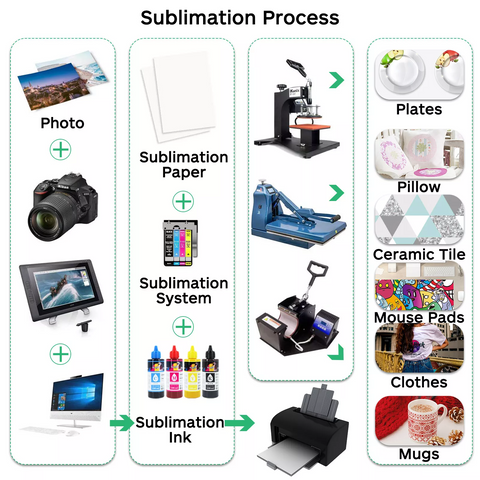 Sublimation Process

Photo

Sublimation Paper

Sublimation System

Sublimation Ink

Plates

Pillow

Ceramic Tile

Mouse Pads

Clothes

Mugs