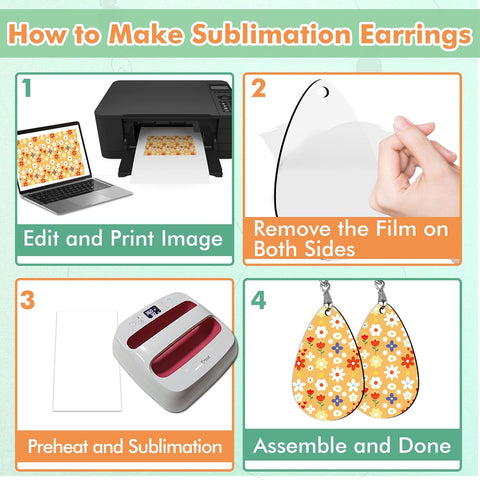 How to Make Sublimation Earrings

1

Edit and Print Image

2

Remove the Film on Both Sides

3

Preheat and Sublimation

4

Assemble and Done