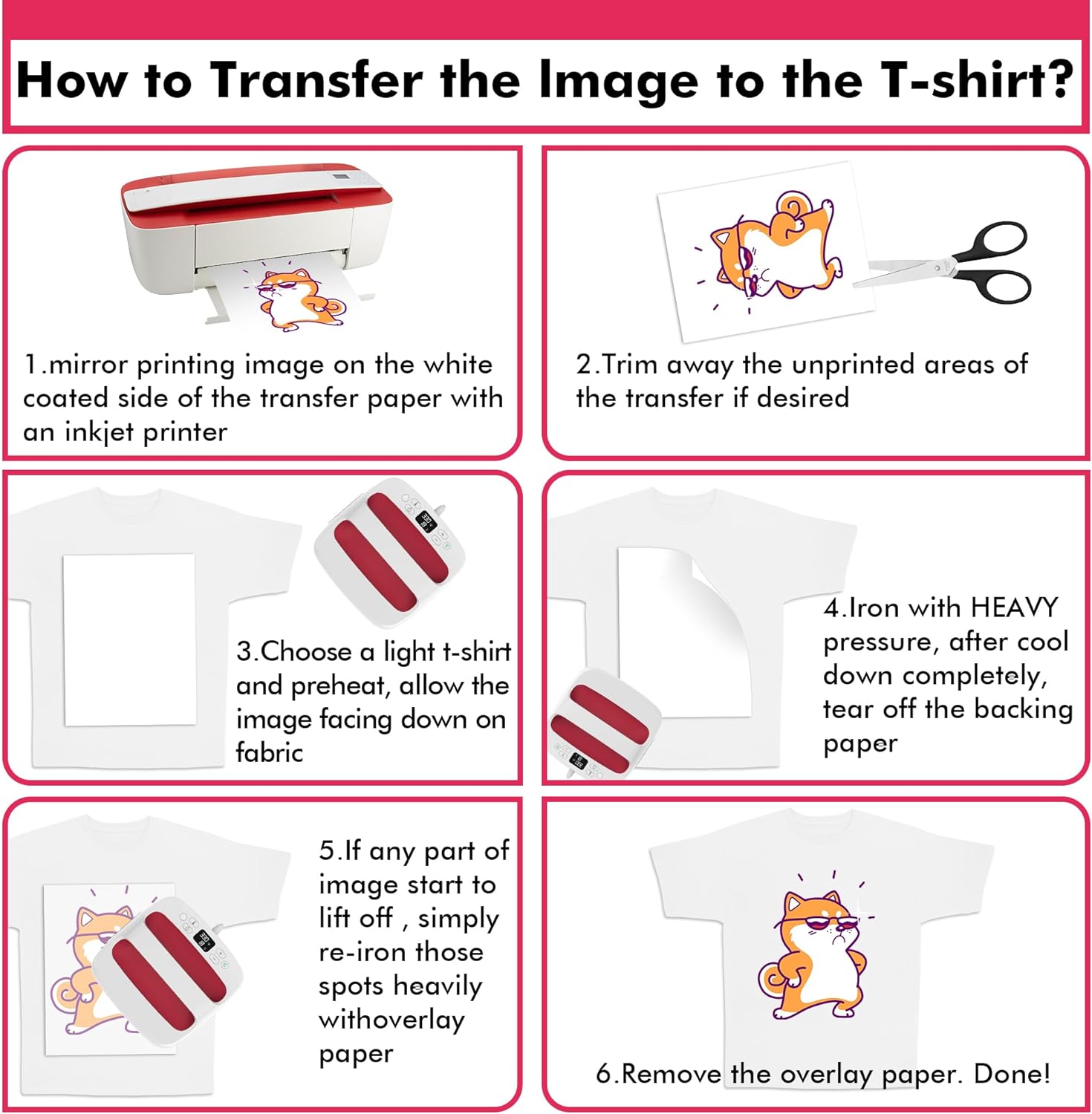 How to Transfer the Image to the T-shirt?

1.mirror printing image on the white coated side of the transfer paper with an inkjet printer

2.Trim away the unprinted areas of the transfer if desired

3.Choose a light t-shirt and preheat, allow the image facing down on fabric

4.Iron with HEAVY pressure, after cool down completely, tear off the backing paper

5.If any part of image start to lift off , simply re-iron those spots heavily withoverlay paper

6.Remove the overlay paper. Done!