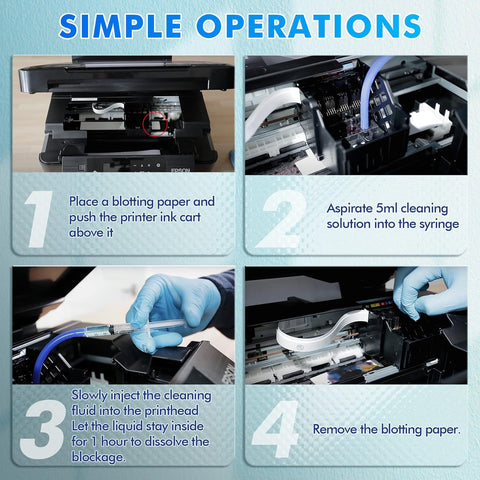 SIMPLE OPERATIONS

EPSON

1 Place a blotting paper and push the printer ink cart above it

2 Aspirate 5ml cleaning solution into the syringe

3 Slowly inject the cleaning fluid into the printhead Let the liquid stay inside for 1 hour to dissolve the blockage.

4 Remove the blotting paper.